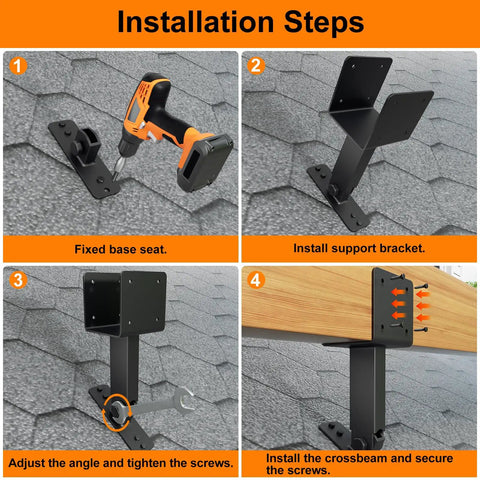 Installation Steps

1

Fixed base seat.

2

Install support bracket.

3

Adjust the angle and tighten the screws.

4

Install the crossbeam and secure the screws.