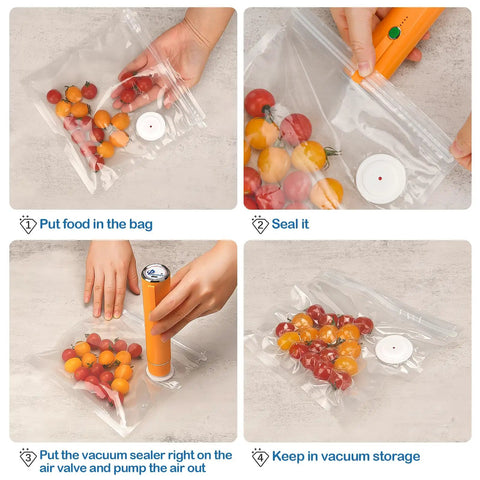 1 Put food in the bag

2 Seal it

3 Put the vacuum sealer right on the air valve and pump the air out

4 Keep in vacuum storage