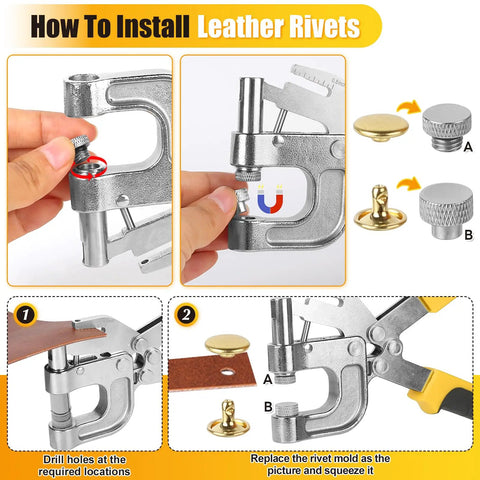 How To Install Leather Rivets

A

B

1

2

A

B

Drill holes at the required locations

Replace the rivet mold as the picture and squeeze it