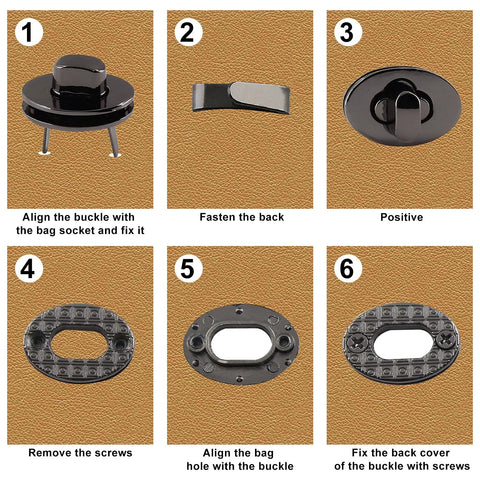 1

Align the buckle with the bag socket and fix it

2

Fasten the back

3

Positive

4

Remove the screws

5

Align the bag hole with the buckle

6

Fix the back cover of the buckle with screws