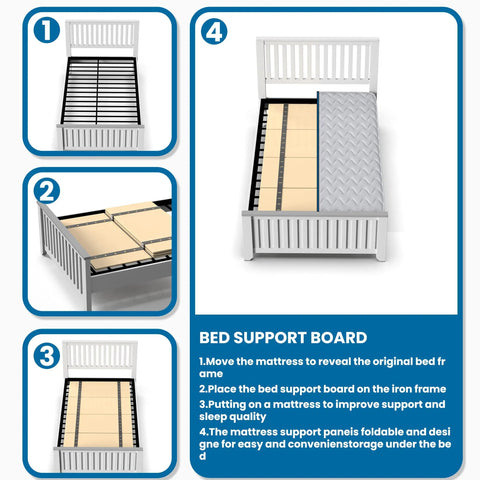 1

2

3

4

BED SUPPORT BOARD

1.Move the mattress to reveal the original bed fr ame

2.Place the bed support board on the iron frame

3.Putting on a mattress to improve support and sleep quality

4.The mattress support paneis foldable and desi gne for easy and convenienstorage under the be d