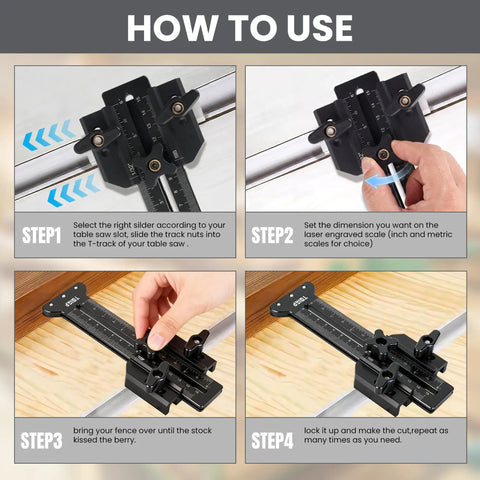 HOW TO USE

STEP1 Select the right silder according to your table saw slot, slide the track nuts into the T-track of your table saw .

STEP2 Set the dimension you want on the laser engraved scale (inch and metric scales for choice)

STEP3 bring your fence over until the stock kissed the berry.

STEP4 lock it up and make the cut,repeat as many times as you need.