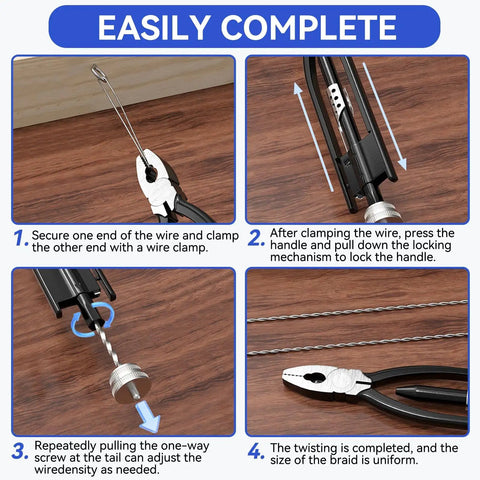 EASILY COMPLETE

1. Secure one end of the wire and clamp the other end with a wire clamp.

2. After clamping the wire, press the handle and pull down the locking mechanism to lock the handle.

3. Repeatedly pulling the one-way screw at the tail can adjust the wiredensity as needed.

4. The twisting is completed, and the size of the braid is uniform.