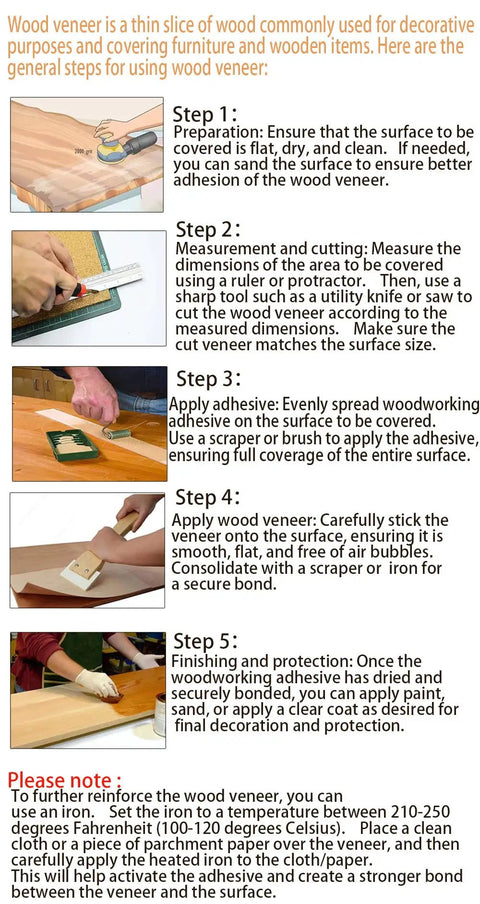 Wood veneer is a thin slice of wood commonly used for decorative purposes and covering furniture and wooden items. Here are the general steps for using wood veneer:

2000 grit

Step 1:
Preparation: Ensure that the surface to be covered is flat, dry, and clean. If needed, you can sand the surface to ensure better adhesion of the wood veneer.

Step 2:
Measurement and cutting: Measure the dimensions of the area to be covered using a ruler or protractor. Then, use a sharp tool such as a utility knife or saw to cut the wood veneer according to the measured dimensions. Make sure the cut veneer matches the surface size.

Step 3:
Apply adhesive: Evenly spread woodworking adhesive on the surface to be covered. Use a scraper or brush to apply the adhesive, ensuring full coverage of the entire surface.

Step 4:
Apply wood veneer: Carefully stick the veneer onto the surface, ensuring it is smooth, flat, and free of air bubbles. Consolidate with a scraper or iron for a secure bond.

Step 5:
Finishing and protection: Once the woodworking adhesive has dried and securely bonded, you can apply paint, sand, or apply a clear coat as desired for final decoration and protection.

Please note :
To further reinforce the wood veneer, you can use an iron. Set the iron to a temperature between 210-250 degrees Fahrenheit (100-120 degrees Celsius). Place a clean cloth or a piece of parchment paper over the veneer, and then carefully apply the heated iron to the cloth/paper. This will help activate the adhesive and create a stronger bond between the veneer and the surface.