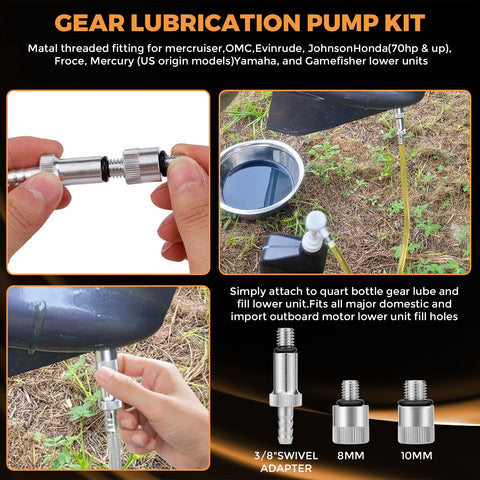 GEAR LUBRICATION PUMP KIT

Matal threaded fitting for mercruiser,OMC,Evinrude, JohnsonHonda(70hp & up), Froce, Mercury (US origin models)Yamaha, and Gamefisher lower units

Simply attach to quart bottle gear lube and fill lower unit.Fits all major domestic and import outboard motor lower unit fill holes

3/8"SWIVEL ADAPTER

8MM

10MM