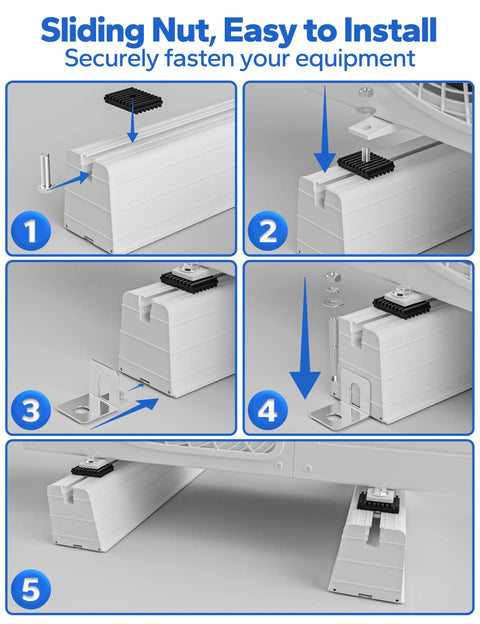 Sliding Nut, Easy to Install
Securely fasten your equipment

1

2

3

4

5