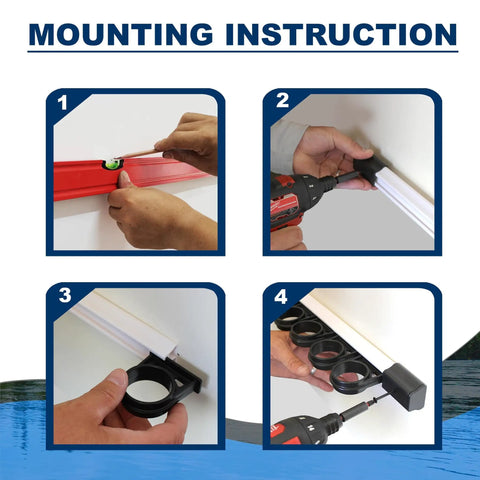 MOUNTING INSTRUCTION

1

2

3

4