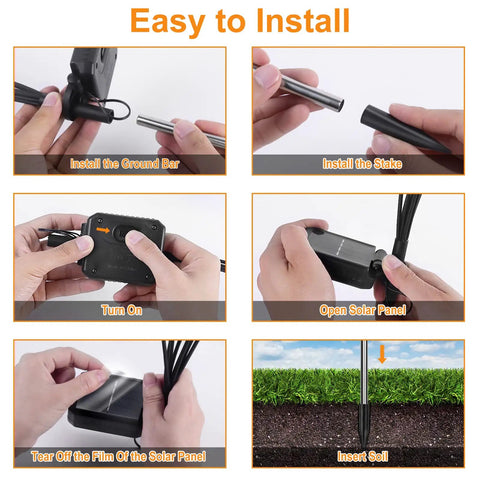 Easy to Install

Install the Ground Bar

Install the Stake

Turn On

Open Solar Panel

Tear Off the Film Of the Solar Panel

Insert Soil