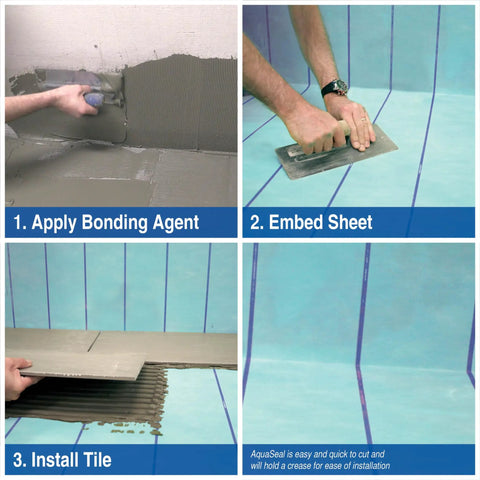 1. Apply Bonding Agent

2. Embed Sheet

3. Install Tile

AquaSeal is easy and quick to cut and will hold a crease for ease of installation