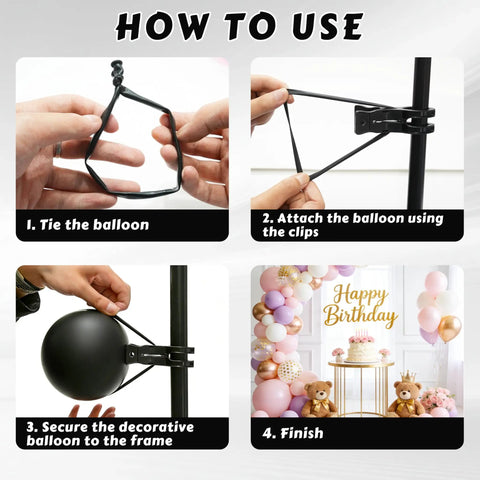 HOW TO USE

1. Tie the balloon

2. Attach the balloon using the clips

3. Secure the decorative balloon to the frame

Happy Birthday

4. Finish