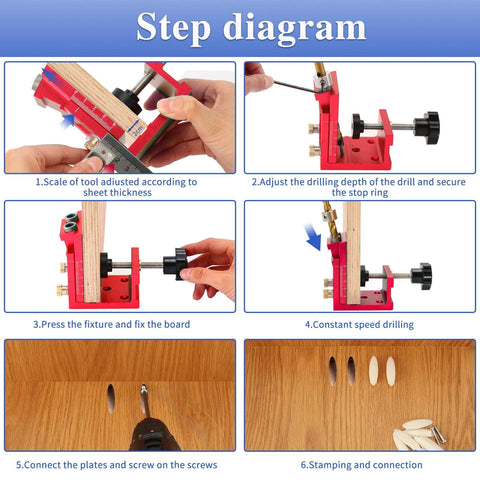 Step diagram

2cm

1.Scale of tool adiusted according to sheet thickness

2.Adjust the drilling depth of the drill and secure the stop ring

3.Press the fixture and fix the board

4.Constant speed drilling

5.Connect the plates and screw on the screws

6.Stamping and connection