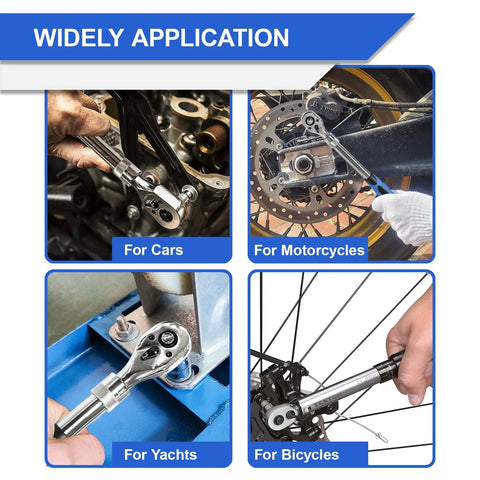 WIDELY APPLICATION

For Cars

For Motorcycles

For Yachts

For Bicycles