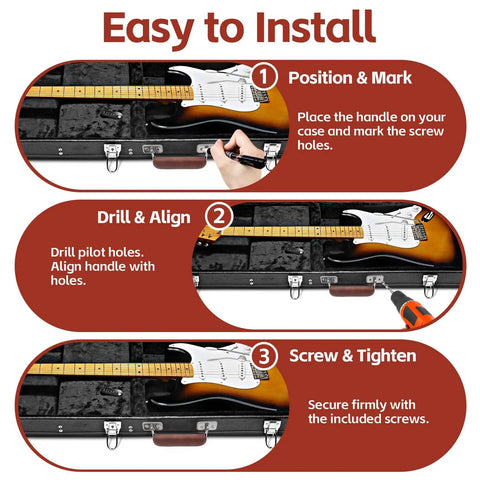 Easy to Install

1 Position & Mark

Place the handle on your case and mark the screw holes.

Drill & Align 2

Drill pilot holes. Align handle with holes.

3 Screw & Tighten

Secure firmly with the included screws.