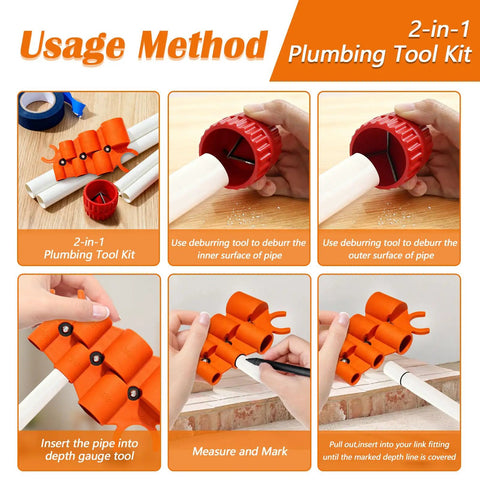 Usage Method

2-in-1
Plumbing Tool Kit

2-in-1
Plumbing Tool Kit

Use deburring tool to deburr the inner surface of pipe

Use deburring tool to deburr the outer surface of pipe

Insert the pipe into depth gauge tool

Measure and Mark

Pull out,insert into your link fitting until the marked depth line is covered