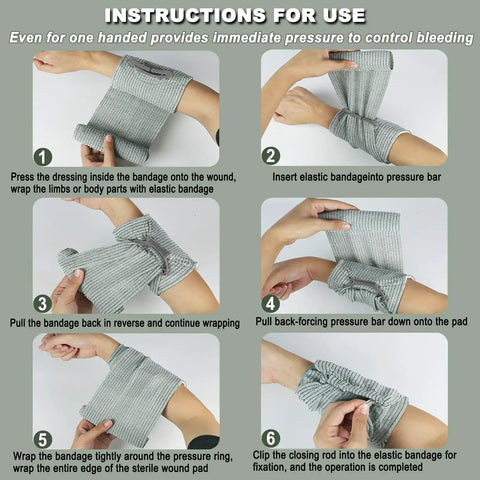 INSTRUCTIONS FOR USE

Even for one handed provides immediate pressure to control bleeding

1

Press the dressing inside the bandage onto the wound, wrap the limbs or body parts with elastic bandage

2

Insert elastic bandageinto pressure bar

3

Pull the bandage back in reverse and continue wrapping

4

Pull back-forcing pressure bar down onto the pad

5

Wrap the bandage tightly around the pressure ring, wrap the entire edge of the sterile wound pad

6

Clip the closing rod into the elastic bandage for fixation, and the operation is completed