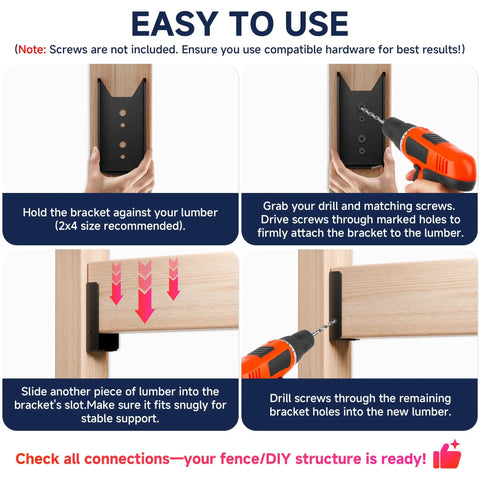 EASY TO USE

(Note: Screws are not included. Ensure you use compatible hardware for best results!)

Hold the bracket against your lumber (2x4 size recommended).

Grab your drill and matching screws. Drive screws through marked holes to firmly attach the bracket to the lumber.

Slide another piece of lumber into the bracket's slot.Make sure it fits snugly for stable support.

Drill screws through the remaining bracket holes into the new lumber.

Check all connections—your fence/DIY structure is ready!