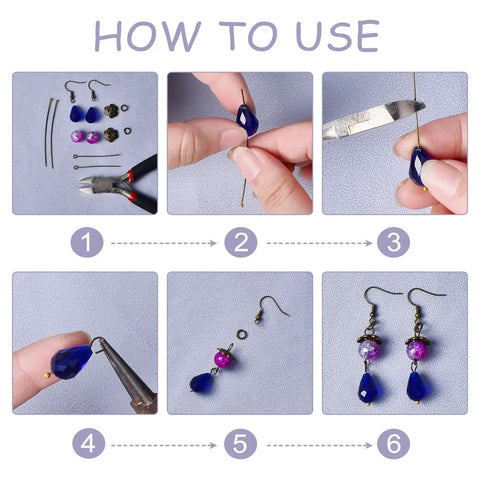 HOW TO USE

1
2
3

4
5
6