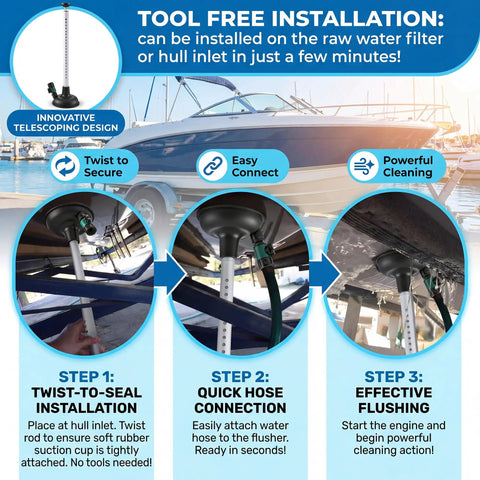 TOOL FREE INSTALLATION:
can be installed on the raw water filter or hull inlet in just a few minutes!

INNOVATIVE TELESCOPING DESIGN

Twist to Secure

Easy Connect

Powerful Cleaning

STEP 1:
TWIST-TO-SEAL INSTALLATION
Place at hull inlet. Twist rod to ensure soft rubber suction cup is tightly attached. No tools needed!

STEP 2:
QUICK HOSE CONNECTION
Easily attach water hose to the flusher. Ready in seconds!

STEP 3:
EFFECTIVE FLUSHING
Start the engine and begin powerful cleaning action!