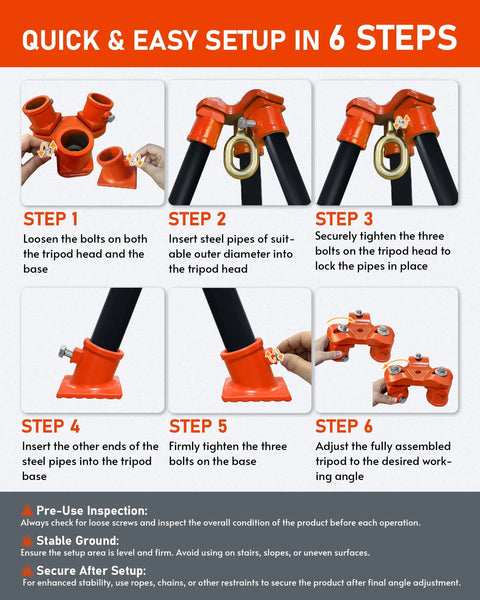 QUICK & EASY SETUP IN 6 STEPS

STEP 1
Loosen the bolts on both the tripod head and the base

STEP 2
Insert steel pipes of suitable outer diameter into the tripod head

STEP 3
Securely tighten the three bolts on the tripod head to lock the pipes in place

STEP 4
Insert the other ends of the steel pipes into the tripod base

STEP 5
Firmly tighten the three bolts on the base

STEP 6
Adjust the fully assembled tripod to the desired working angle

Pre-Use Inspection:
Always check for loose screws and inspect the overall condition of the product before each operation.

Stable Ground:
Ensure the setup area is level and firm. Avoid using on stairs, slopes, or uneven surfaces.

Secure After Setup:
For enhanced stability, use ropes, chains, or other restraints to secure the product after final angle adjustment.