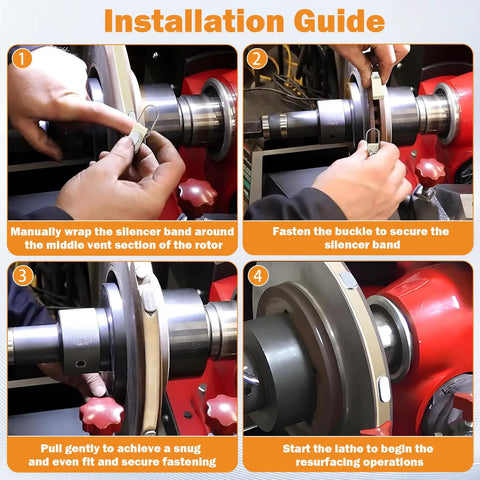 Installation Guide

1

Manually wrap the silencer band around the middle vent section of the rotor

2

Fasten the buckle to secure the silencer band

3

Pull gently to achieve a snug and even fit and secure fastening

4

Start the lathe to begin the resurfacing operations