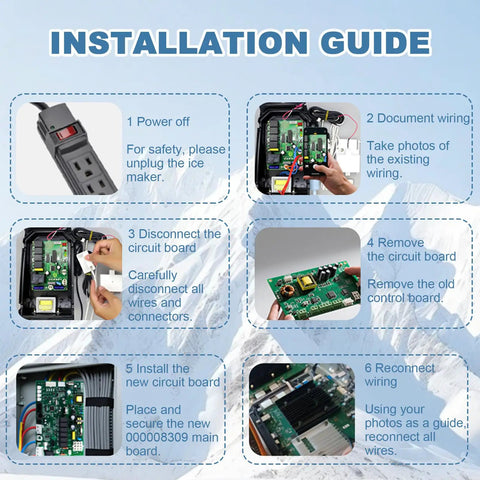 INSTALLATION GUIDE

1 Power off

For safety, please unplug the ice maker.

2 Document wiring

Take photos of the existing wiring.

3 Disconnect the circuit board

Carefully disconnect all wires and connectors.

4 Remove the circuit board

Remove the old control board.

5 Install the new circuit board

Place and secure the new 000008309 main board.

6 Reconnect wiring

Using your photos as a guide, reconnect all wires.