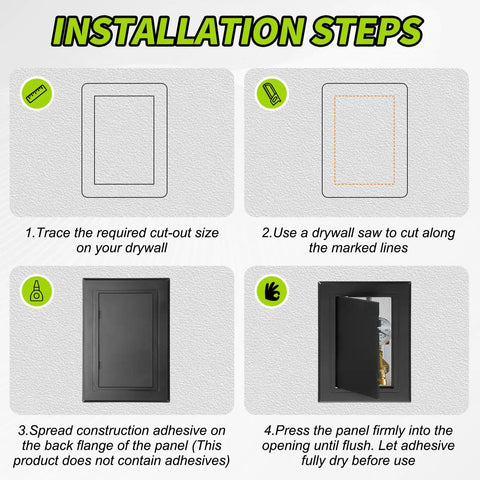 INSTALLATION STEPS

1.Trace the required cut-out size on your drywall

2.Use a drywall saw to cut along the marked lines

3.Spread construction adhesive on the back flange of the panel (This product does not contain adhesives)

4.Press the panel firmly into the opening until flush. Let adhesive fully dry before use