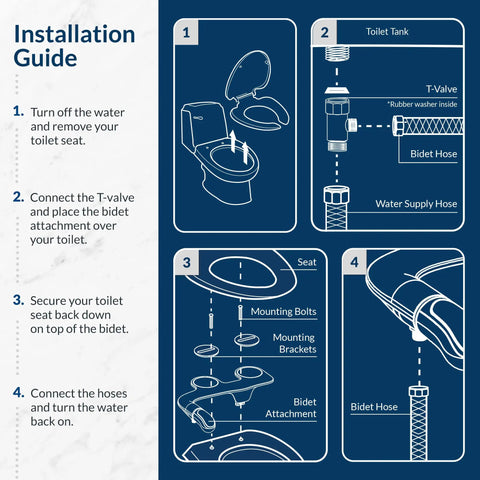 Installation Guide

1. Turn off the water and remove your toilet seat.

2. Connect the T-valve and place the bidet attachment over your toilet.

3. Secure your toilet seat back down on top of the bidet.

4. Connect the hoses and turn the water back on.

1

2

Toilet Tank

T-Valve

*Rubber washer inside

Bidet Hose

Water Supply Hose

3

Seat

Mounting Bolts

Mounting Brackets

Bidet Attachment

4

Bidet Hose