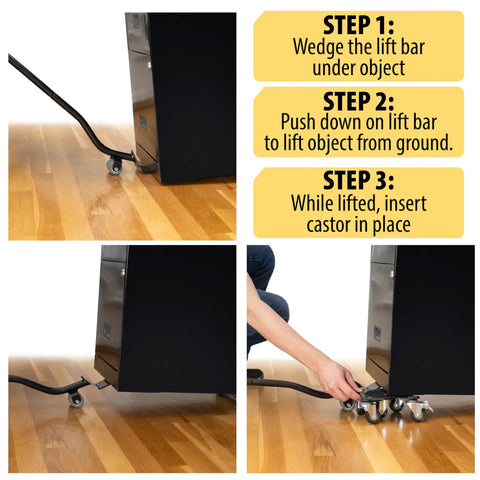 STEP 1:
Wedge the lift bar under object

STEP 2:
Push down on lift bar to lift object from ground.

STEP 3:
While lifted, insert castor in place