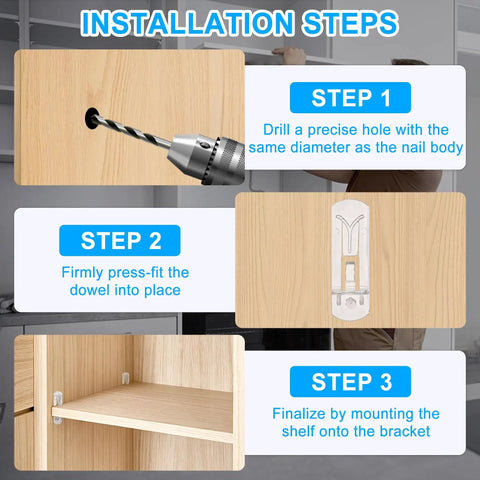 INSTALLATION STEPS

STEP 1

Drill a precise hole with the same diameter as the nail body

STEP 2

Firmly press-fit the dowel into place

STEP 3

Finalize by mounting the shelf onto the bracket