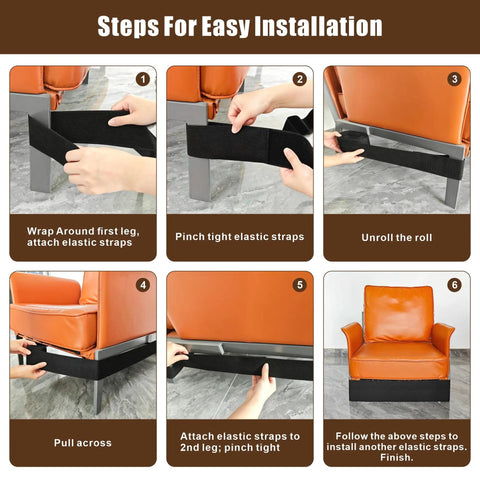 Steps For Easy Installation

1

Wrap Around first leg, attach elastic straps

2

Pinch tight elastic straps

3

Unroll the roll

4

Pull across

5

Attach elastic straps to 2nd leg; pinch tight

6

Follow the above steps to install another elastic straps. Finish.