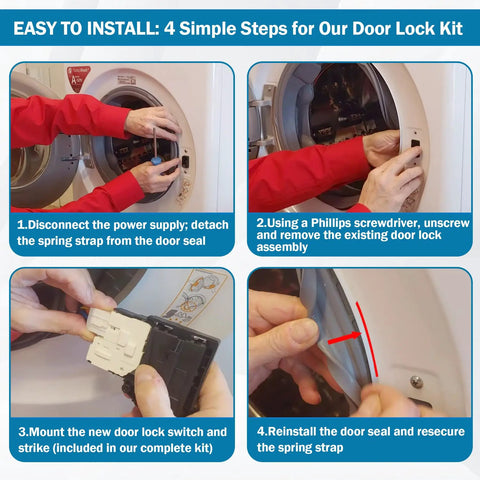 EASY TO INSTALL: 4 Simple Steps for Our Door Lock Kit

1.Disconnect the power supply; detach the spring strap from the door seal

2.Using a Phillips screwdriver, unscrew and remove the existing door lock assembly

3.Mount the new door lock switch and strike (included in our complete kit)

4.Reinstall the door seal and resecure the spring strap