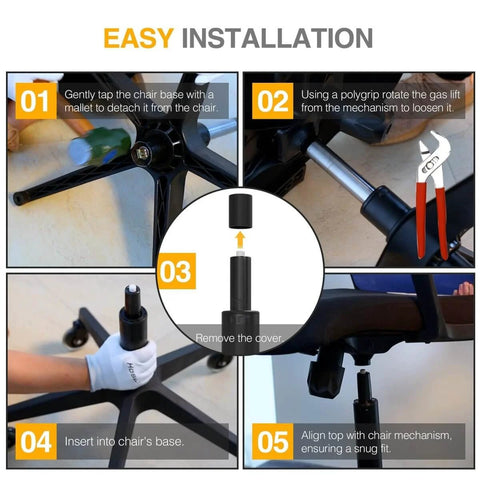 EASY INSTALLATION

01 Gently tap the chair base with a mallet to detach it from the chair.

02 Using a polygrip rotate the gas lift from the mechanism to loosen it.

03

Remove the cover.

04 Insert into chair's base.

05 Align top with chair mechanism, ensuring a snug fit.