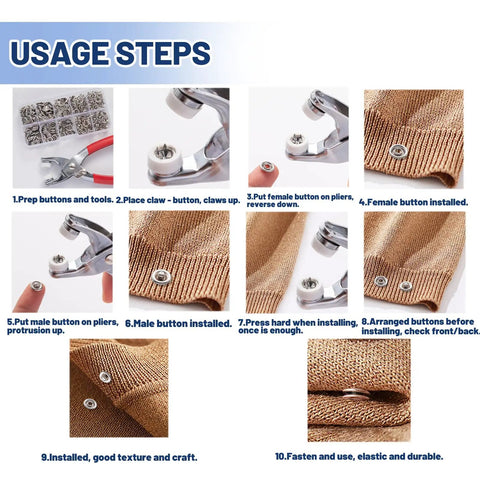 USAGE STEPS

1.Prep buttons and tools.

2.Place claw - button, claws up.

3.Put female button on pliers, reverse down.

4.Female button installed.

5.Put male button on pliers, protrusion up.

6.Male button installed.

7.Press hard when installing, once is enough.

8.Arranged buttons before installing, check front/back.

9.Installed, good texture and craft.

10.Fasten and use, elastic and durable.