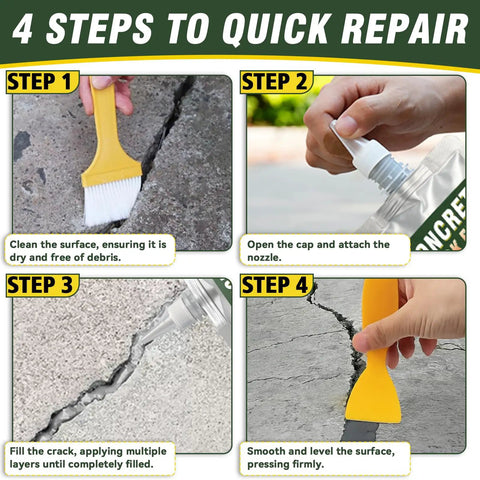 4 STEPS TO QUICK REPAIR

STEP 1

Clean the surface, ensuring it is dry and free of debris.

STEP 2

ONCRET

Open the cap and attach the nozzle.

STEP 3

Fill the crack, applying multiple layers until completely filled.

STEP 4

Smooth and level the surface, pressing firmly.