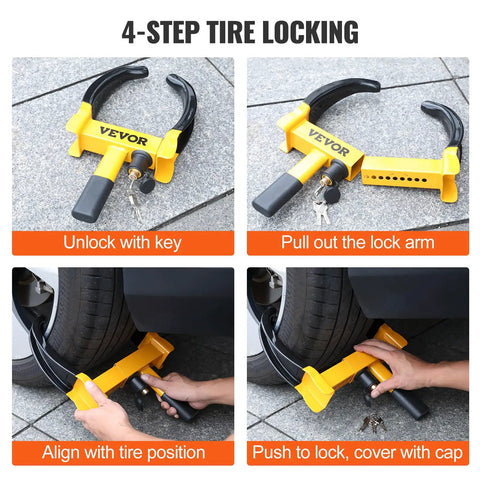 4-STEP TIRE LOCKING

VEVOR

Unlock with key

VEVOR

Pull out the lock arm

Align with tire position

Push to lock, cover with cap