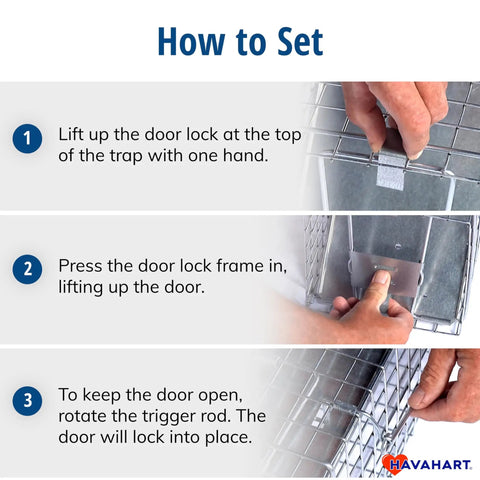 How to Set

1 Lift up the door lock at the top of the trap with one hand.

2 Press the door lock frame in, lifting up the door.

3 To keep the door open, rotate the trigger rod. The door will lock into place.

HAVAHART.