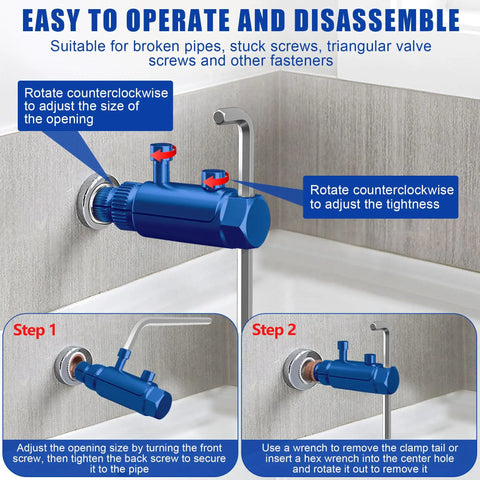 EASY TO OPERATE AND DISASSEMBLE

Suitable for broken pipes, stuck screws, triangular valve screws and other fasteners

Rotate counterclockwise to adjust the size of the opening

Rotate counterclockwise to adjust the tightness

Step 1

Adjust the opening size by turning the front screw, then tighten the back screw to secure it to the pipe

Step 2

Use a wrench to remove the clamp tail or insert a hex wrench into the center hole and rotate it out to remove it