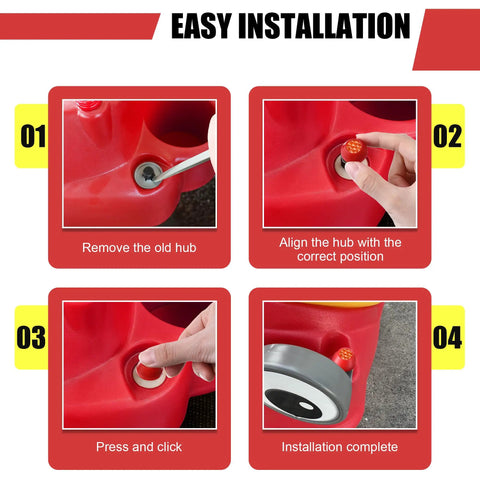 EASY INSTALLATION

01

Remove the old hub

02

Align the hub with the correct position

03

Press and click

04

Installation complete