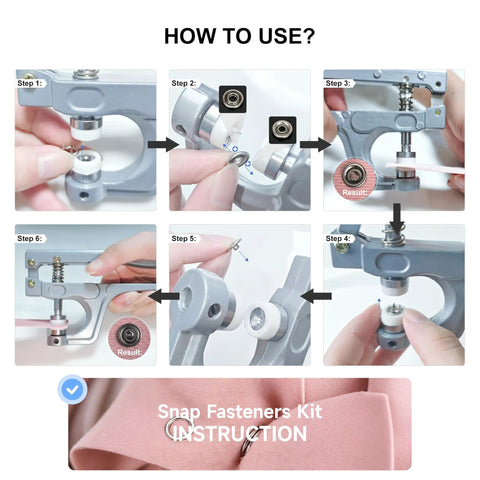 HOW TO USE?

Step 1:

Step 2:

Step 3:

Result:

Step 6:

Result:

Step 5:

Step 4:

Snap Fasteners Kit
INSTRUCTION