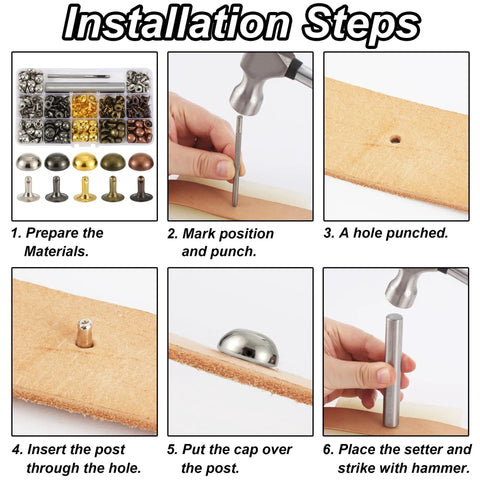 Installation Steps

1. Prepare the Materials.

2. Mark position and punch.

3. A hole punched.

4. Insert the post through the hole.

5. Put the cap over the post.

6. Place the setter and strike with hammer.