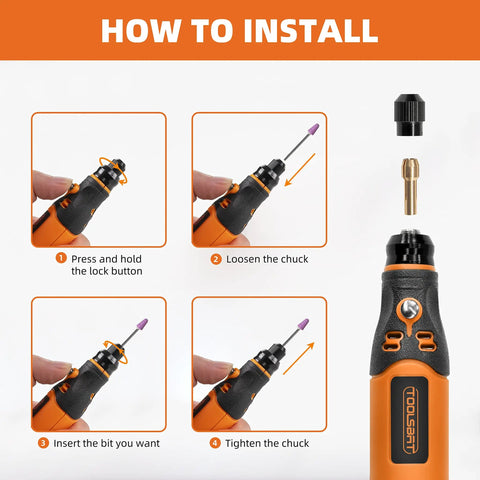 HOW TO INSTALL

1 Press and hold the lock button

2 Loosen the chuck

3 Insert the bit you want

4 Tighten the chuck

TOOLSBAT