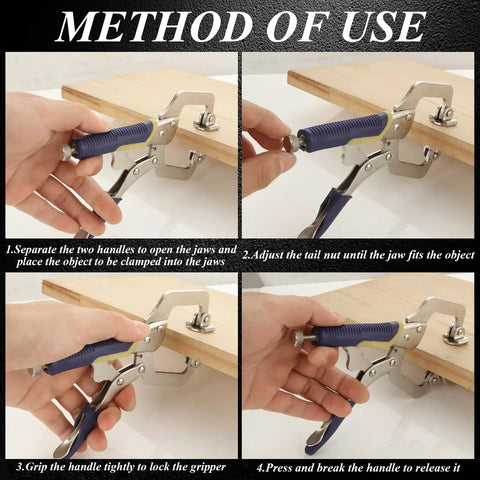 METHOD OF USE

1.Separate the two handles to open the jaws and place the object to be clamped into the jaws

2.Adjust the tail nut until the jaw fits the object

3.Grip the handle tightly to lock the gripper

4.Press and break the handle to release it