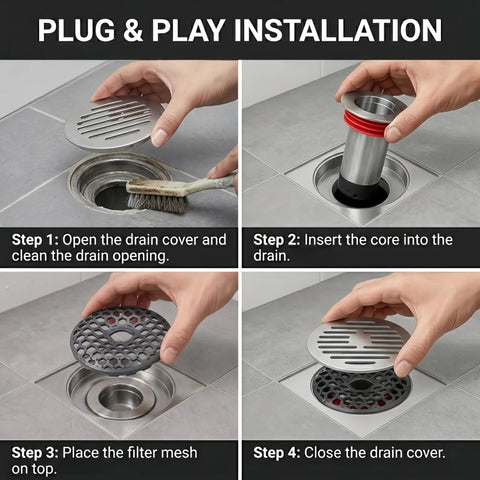 PLUG & PLAY INSTALLATION

Step 1: Open the drain cover and clean the drain opening.

Step 2: Insert the core into the drain.

Step 3: Place the filter mesh on top.

Step 4: Close the drain cover.