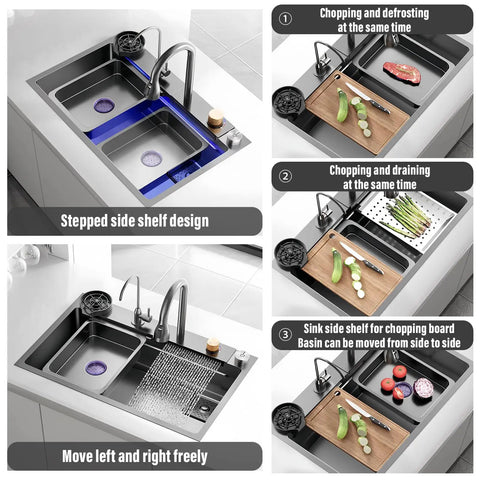 Stepped side shelf design

Move left and right freely

① Chopping and defrosting at the same time

② Chopping and draining at the same time

③ Sink side shelf for chopping board Basin can be moved from side to side