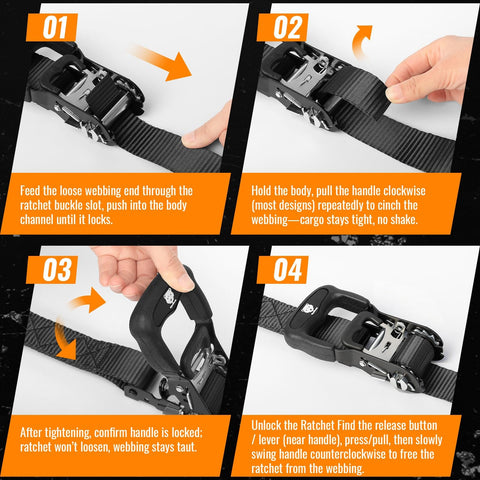 01

Feed the loose webbing end through the ratchet buckle slot, push into the body channel until it locks.

02

Hold the body, pull the handle clockwise (most designs) repeatedly to cinch the webbing—cargo stays tight, no shake.

03

After tightening, confirm handle is locked: ratchet won't loosen, webbing stays taut.

04

Unlock the Ratchet Find the release button / lever (near handle), press/pull, then slowly swing handle counterclockwise to free the ratchet from the webbing.