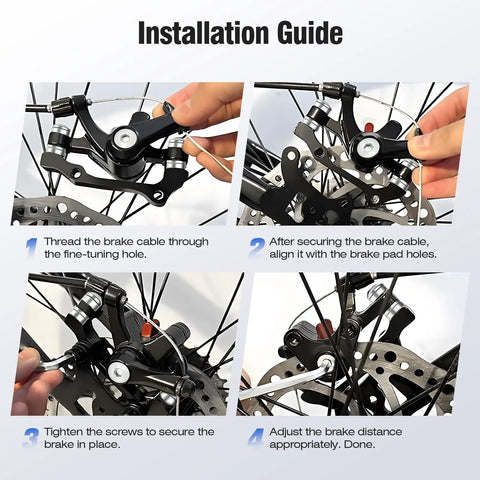 Installation Guide

1 Thread the brake cable through the fine-tuning hole.

2 After securing the brake cable, align it with the brake pad holes.

3 Tighten the screws to secure the brake in place.

4 Adjust the brake distance appropriately. Done.