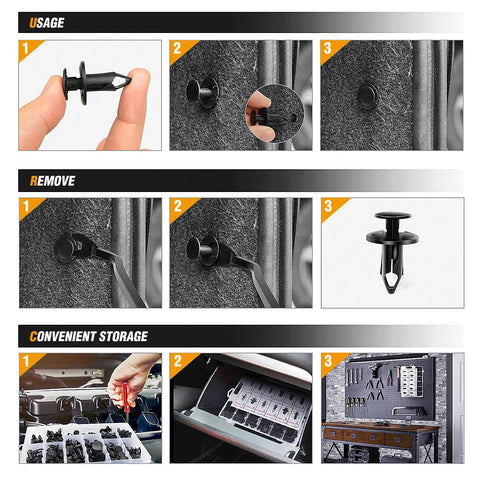 USAGE

1

2

3

REMOVE

1

2

3

CONVENIENT STORAGE

1

2

3