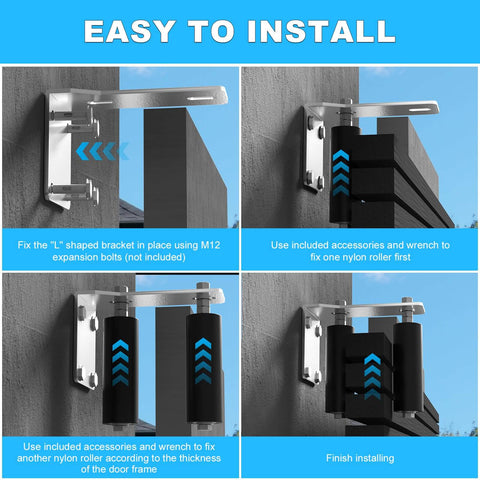 EASY TO INSTALL

Fix the "L" shaped bracket in place using M12 expansion bolts (not included)

Use included accessories and wrench to fix one nylon roller first

Use included accessories and wrench to fix another nylon roller according to the thickness of the door frame

Finish installing