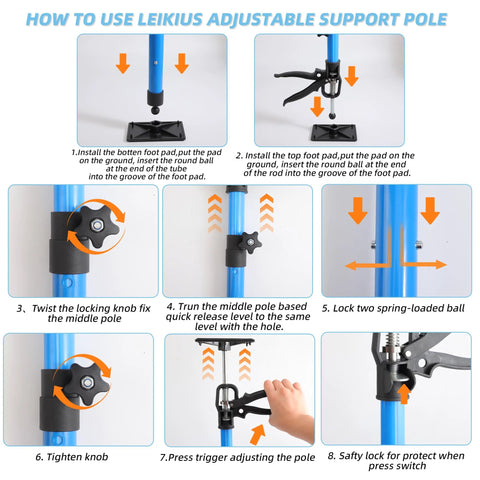 HOW TO USE LEIKIUS ADJUSTABLE SUPPORT POLE

1.Install the botten foot pad,put the pad on the ground, insert the round ball at the end of the tube into the groove of the foot pad.

2. Install the top foot pad,put the pad on the ground, insert the round ball at the end of the rod into the groove of the foot pad.

3、Twist the locking knob fix the middle pole

4. Trun the middle pole based quick release level to the same level with the hole.

5. Lock two spring-loaded ball

6. Tighten knob

7.Press trigger adjusting the pole

8. Safty lock for protect when press switch