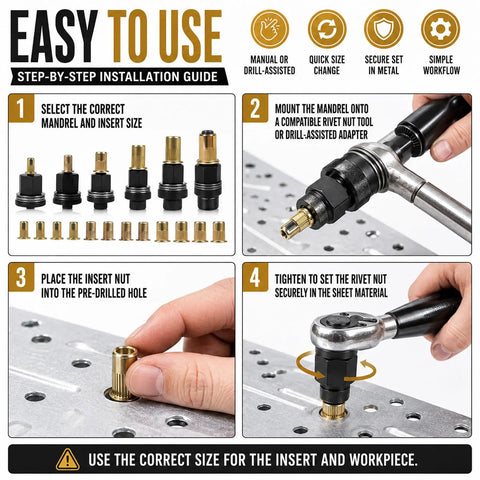 EASY TO USE
STEP-BY-STEP INSTALLATION GUIDE

MANUAL OR DRILL-ASSISTED

QUICK SIZE CHANGE

SECURE SET IN METAL

SIMPLE WORKFLOW

1 SELECT THE CORRECT MANDREL AND INSERT SIZE

2 MOUNT THE MANDREL ONTO A COMPATIBLE RIVET NUT TOOL OR DRILL-ASSISTED ADAPTER

3 PLACE THE INSERT NUT INTO THE PRE-DRILLED HOLE

4 TIGHTEN TO SET THE RIVET NUT SECURELY IN THE SHEET MATERIAL

USE THE CORRECT SIZE FOR THE INSERT AND WORKPIECE.